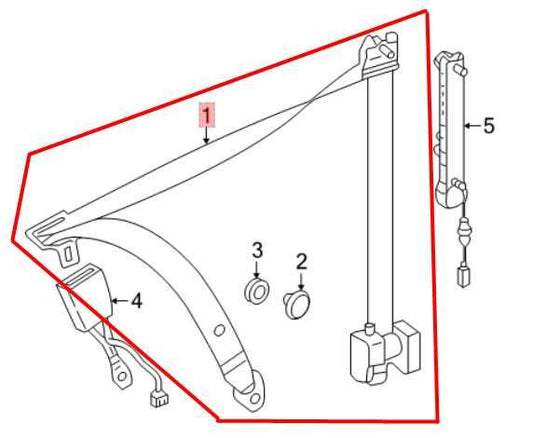 1
5
3
2
4