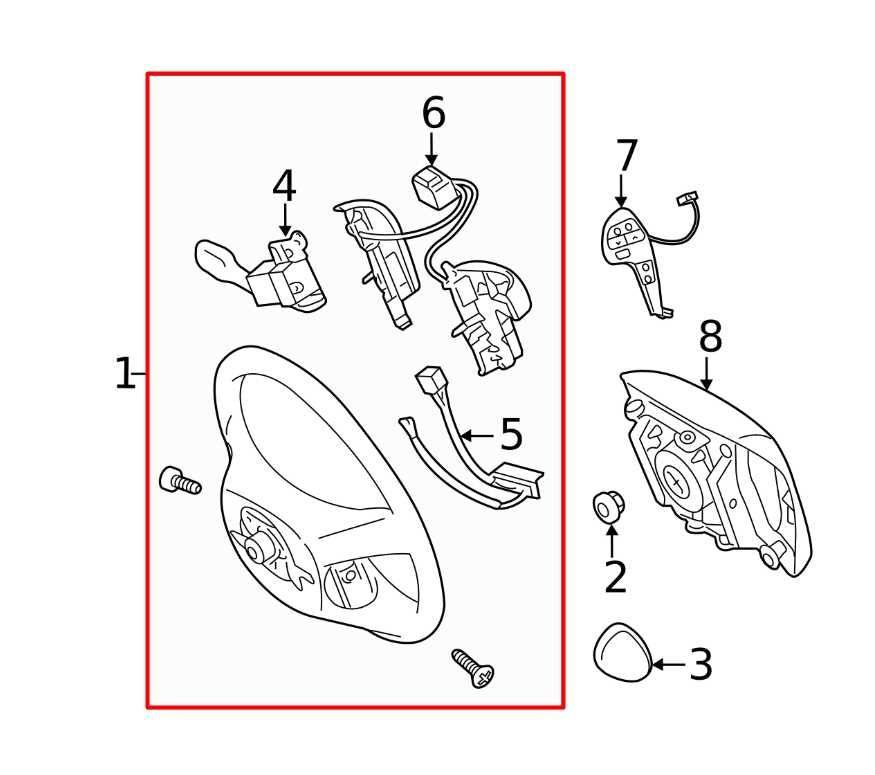 6
4
7
1
8
5
2
3