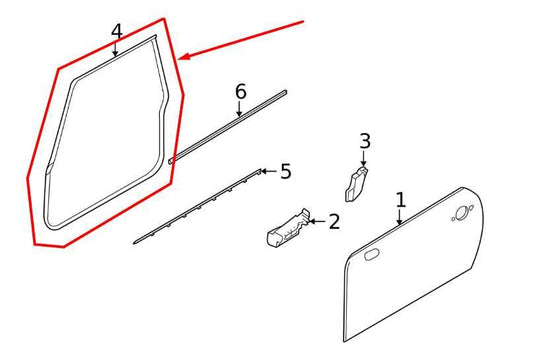 4
6
3
5
2
1