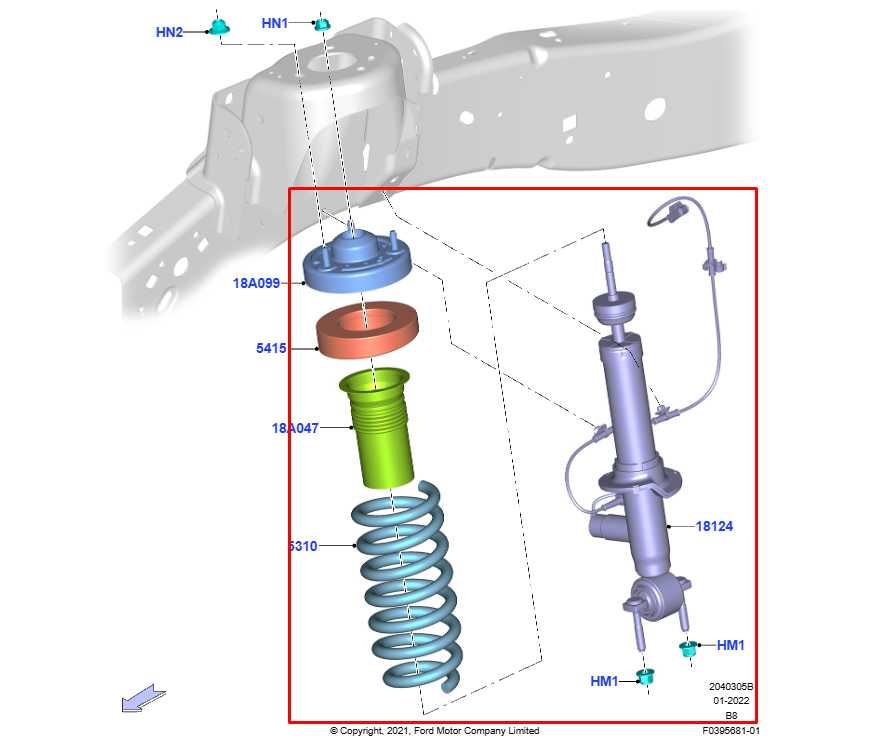 HN2
HN1
18A099
5415
18A047
5310
18124
HM1
HM1
2040305B
01-2022
B8
© Copyright, 2021, Ford Motor Company Limited
F0395681-01