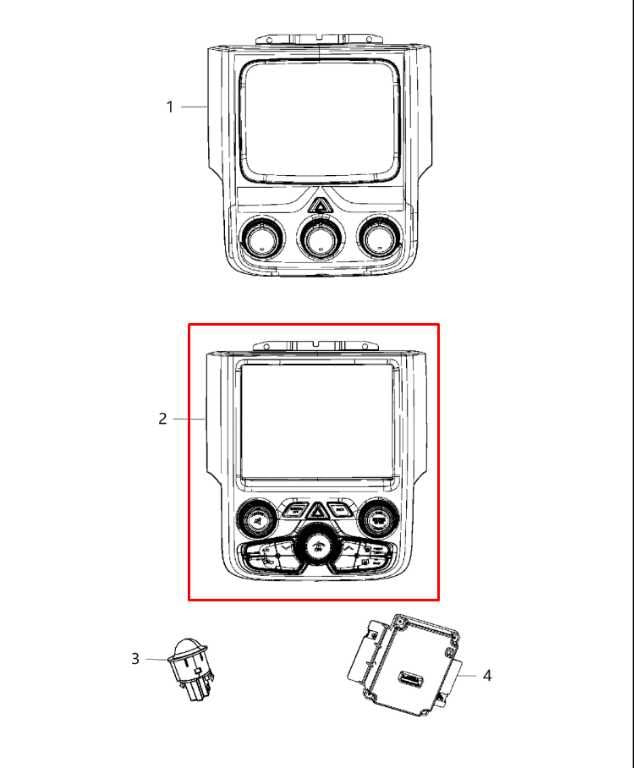 1

2

3

4