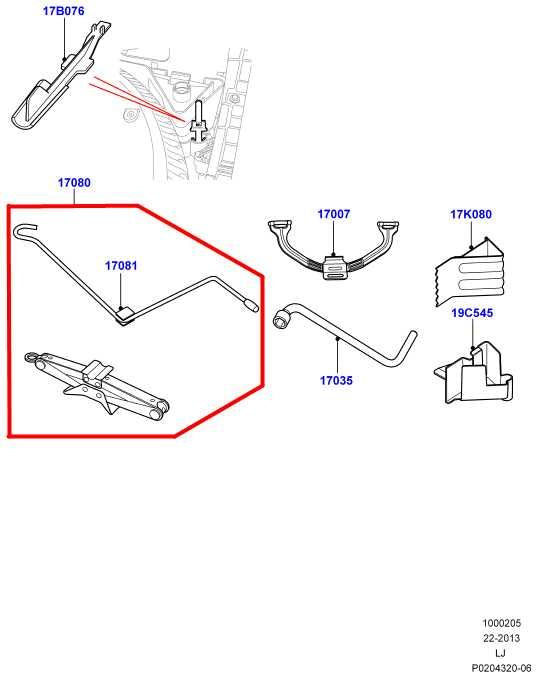 17B076

17080

17081

17007

17K080

19C545

17035

1000205
22-2013
LJ
P0204320-06