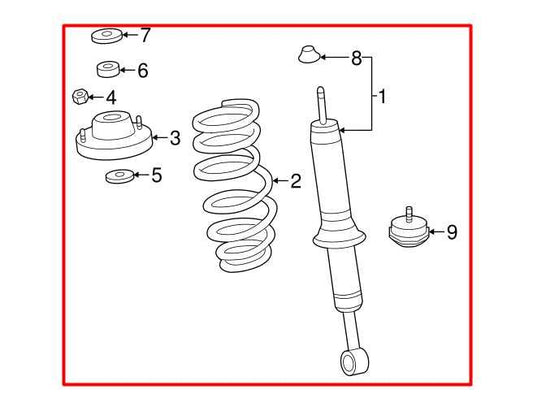 7
6
4
3
5
2
8
1
9