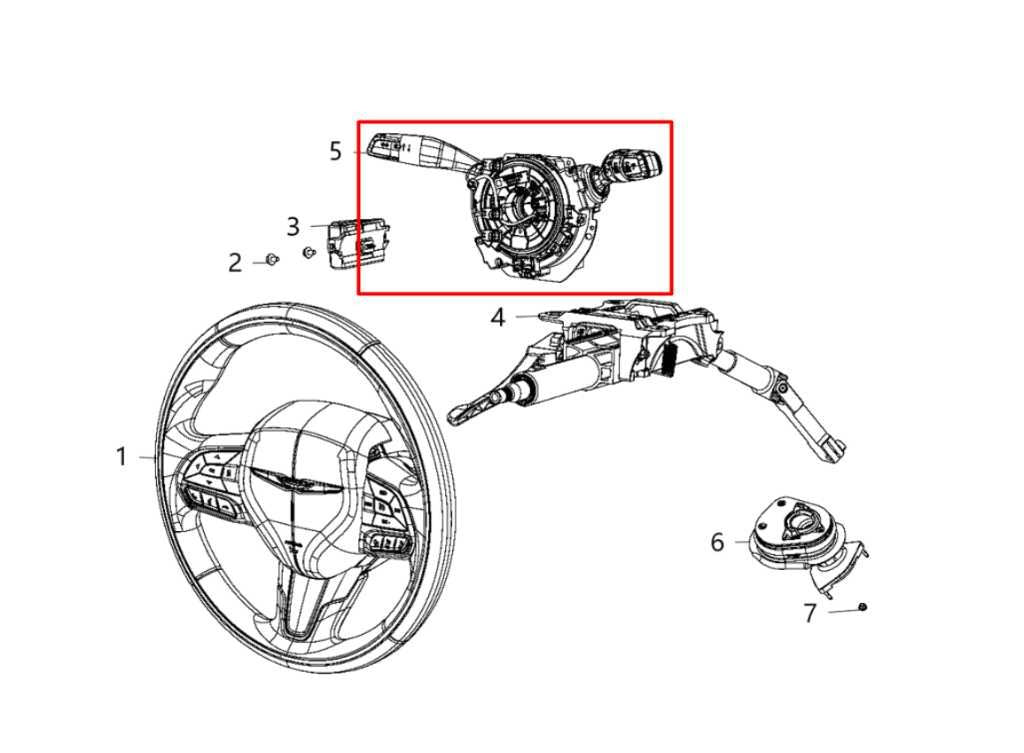 5
3
2
4
1
6
7