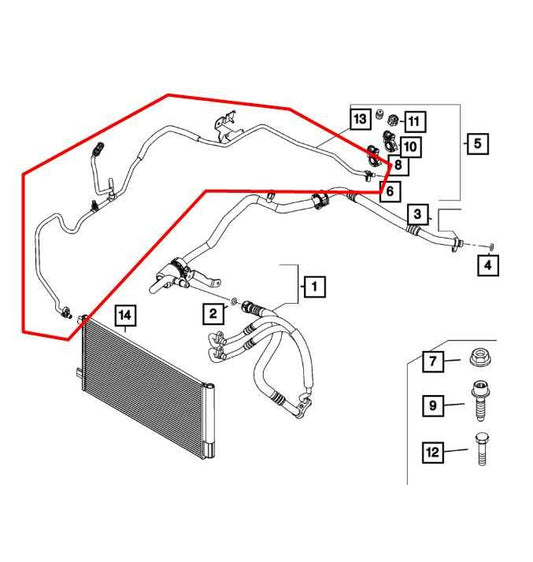 13
11
10
5
8
6
3
4
1
2
14
7
9
12