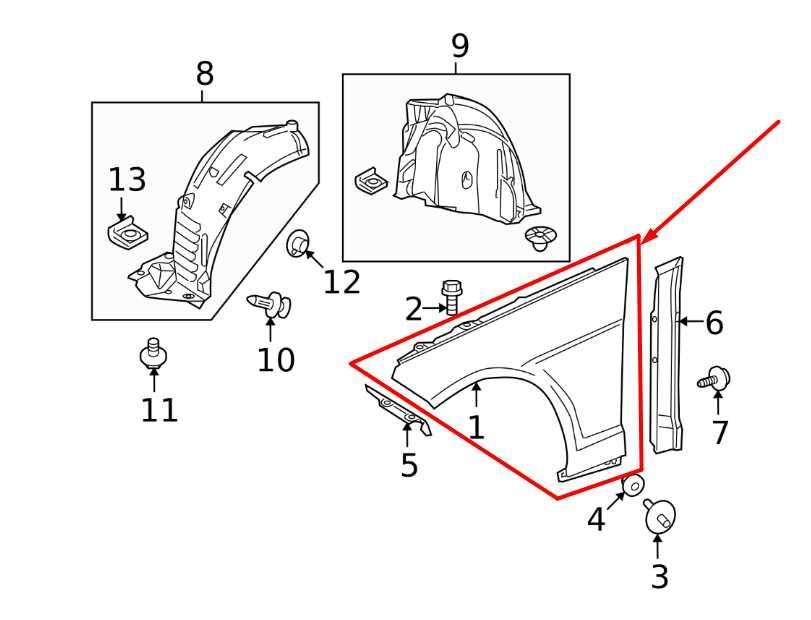 8
9
13
12
2
6
10
11
1
7
5
4
3