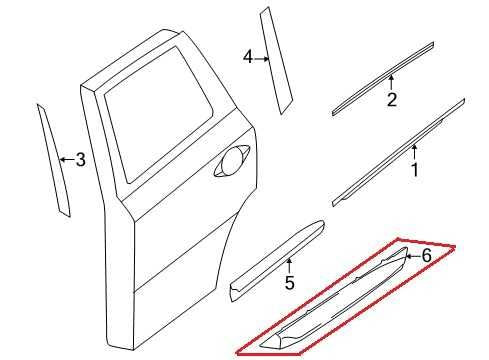 4
2
3
1
6
5