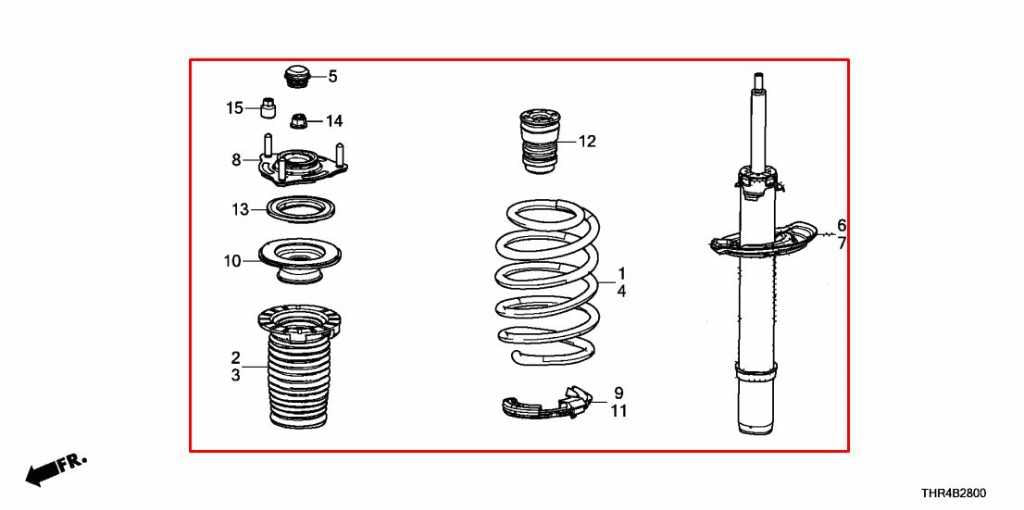 5
15
14
8
13
10
2
3
12
1
4
9
11
6
7
FR.
THR4B2800