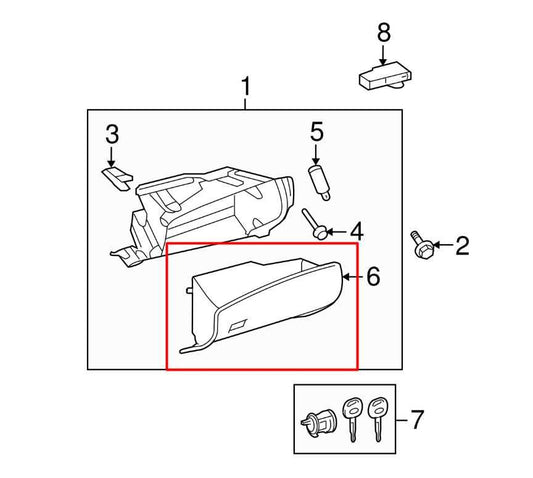 8

1

3

5

4

2

6

7