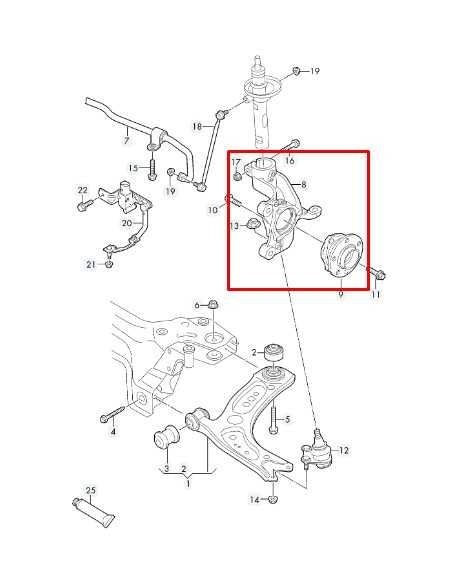 19
7
18
16
17
8
15
19
22
10
13
20
21
9
11
6
2
5
4
12
3
2
1
14
25