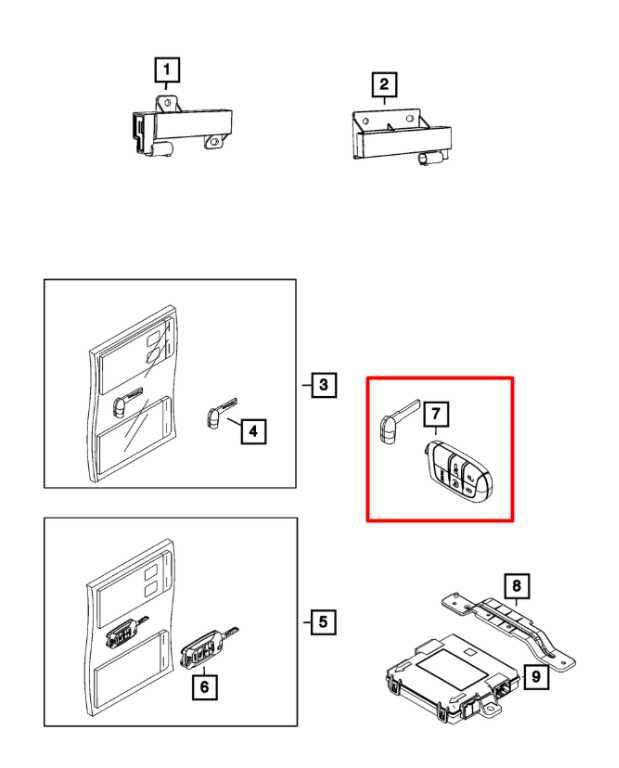 1
2
3
4
7
5
6
8
9