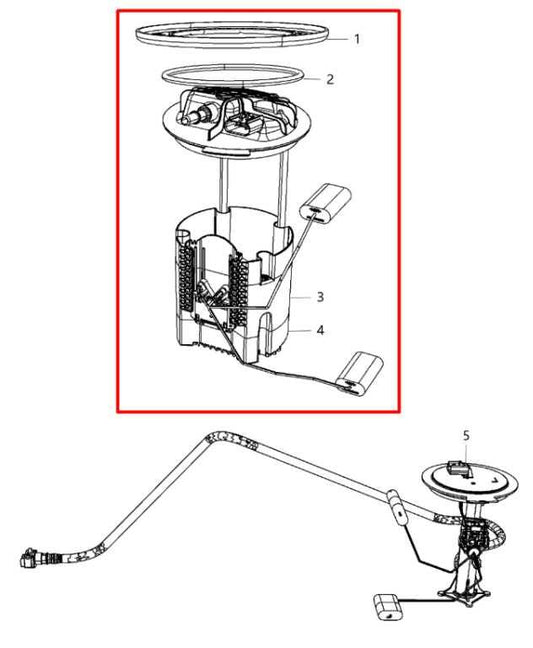 1
2
3
4
5