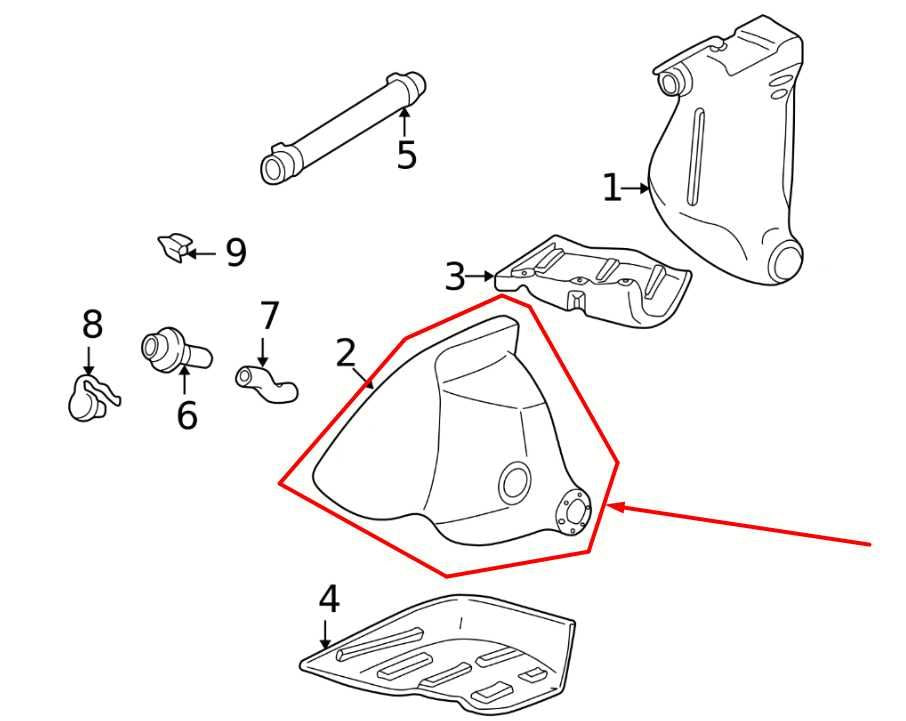 5
1
9
3
8
7
2
6
4