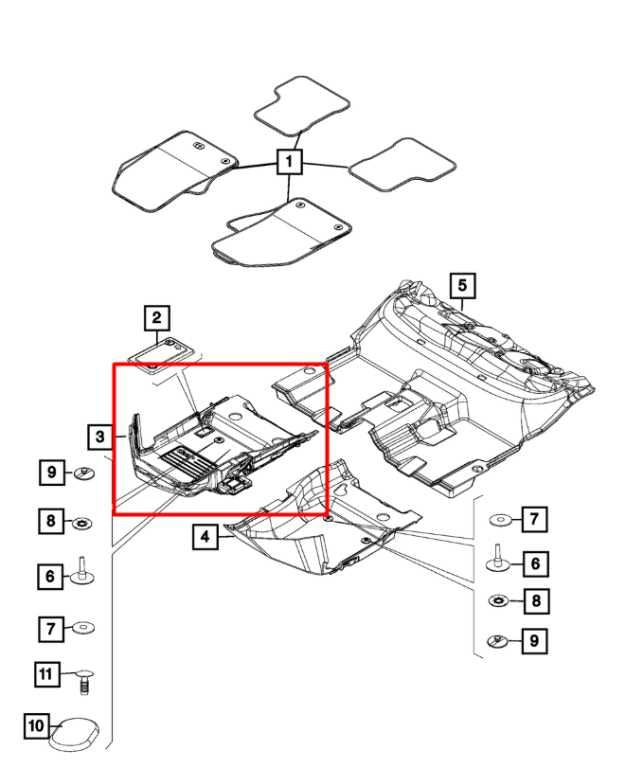 1
5
2
3
9
8
6
7
11
10
4
7
6
8
9