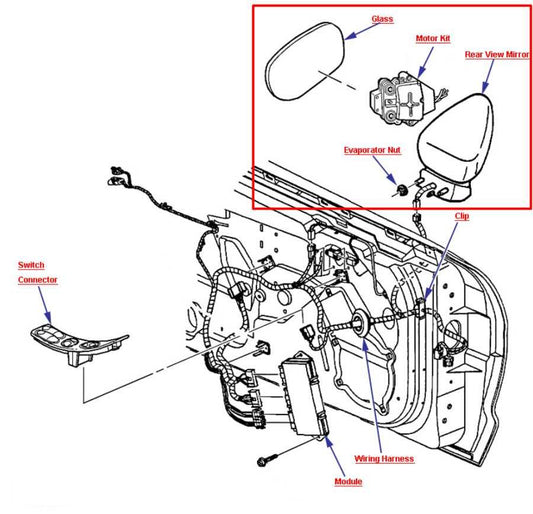 Glass

Motor Kit

Rear View Mirror

Evaporator Nut

Clip

Switch Connector

Wiring Harness

Module