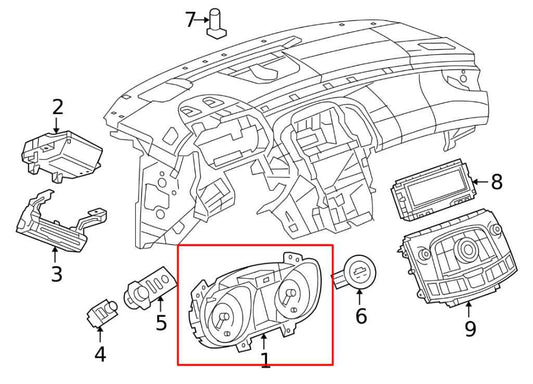 7
2
8
3
5
6
9
4
1