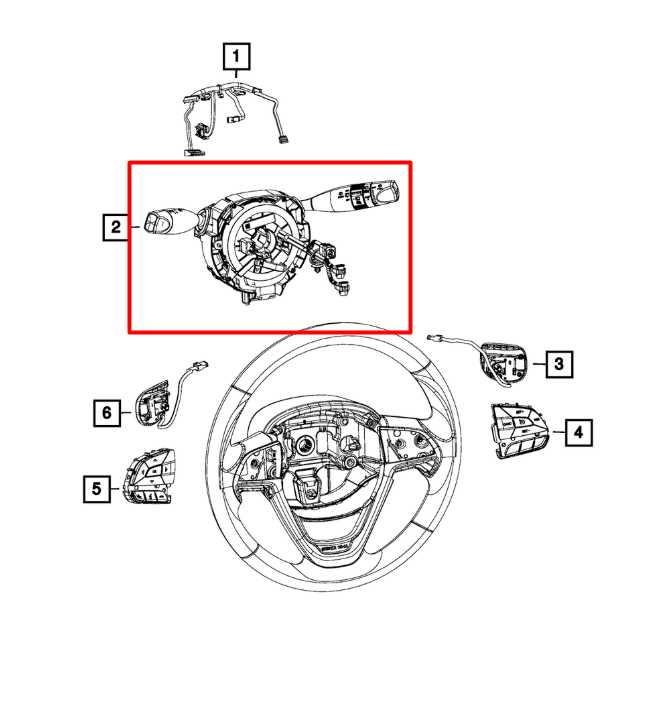 1
2
3
6
4
5