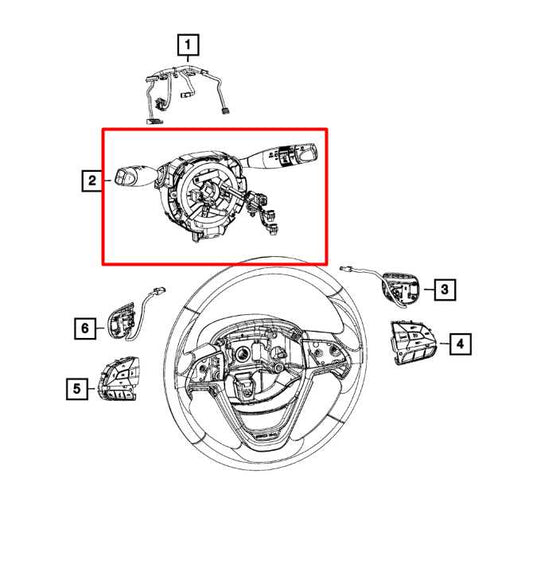 1
2
3
6
4
5