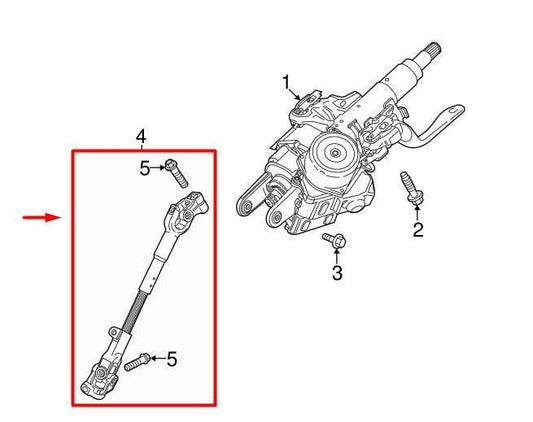 1
4
5
2
3
5