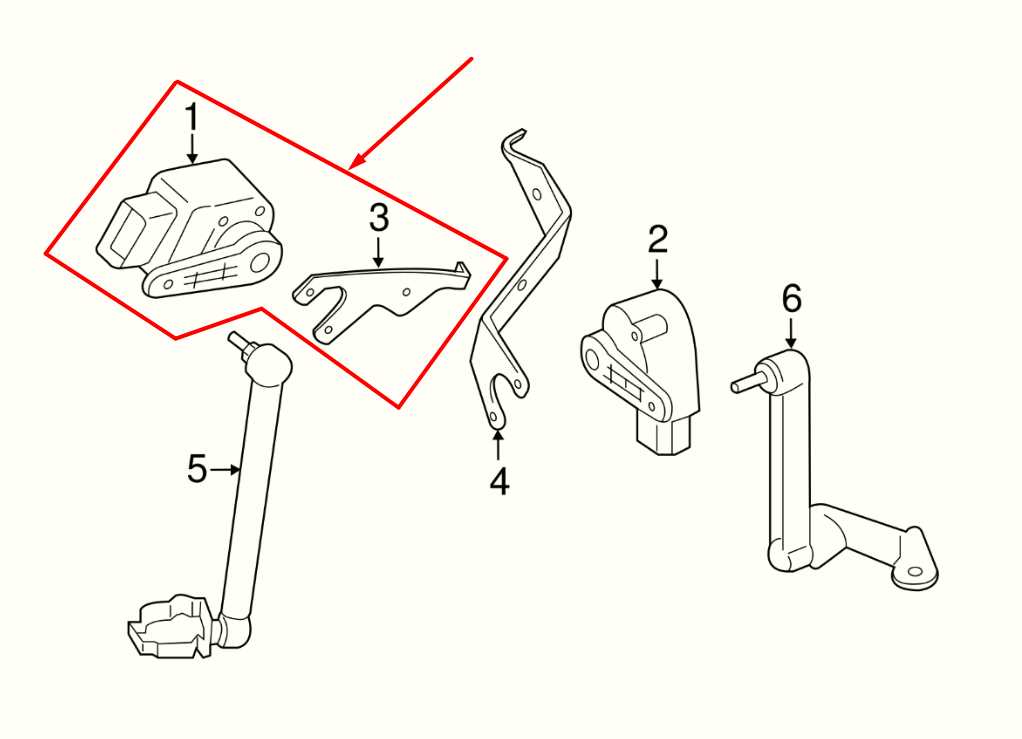 1
3
2
6
5
4