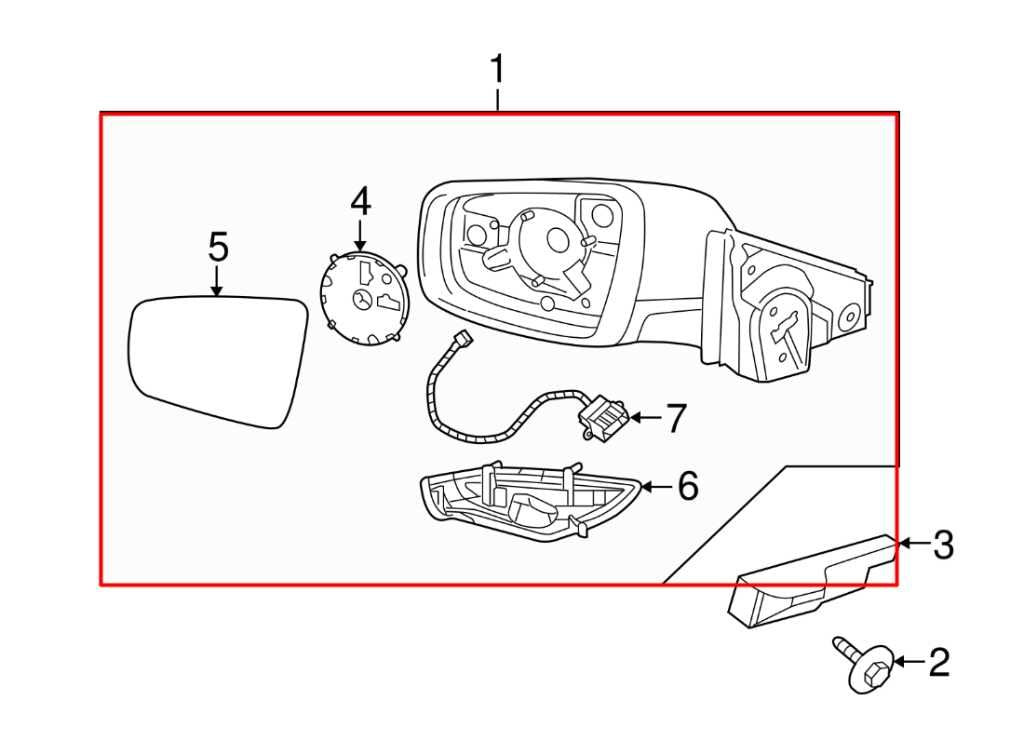 1
4
5
7
6
3
2