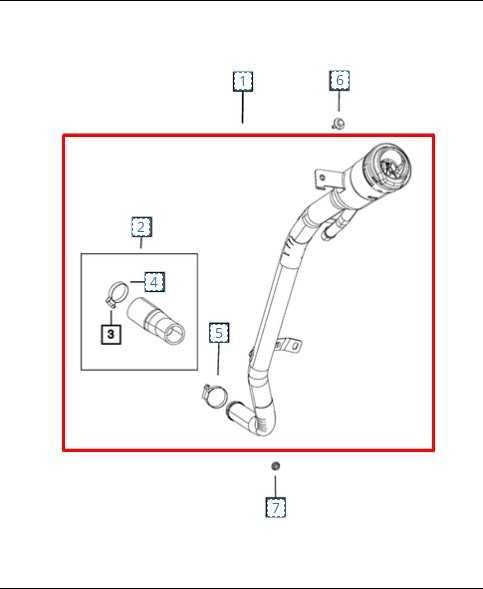 1
6
2
4
3
5
7