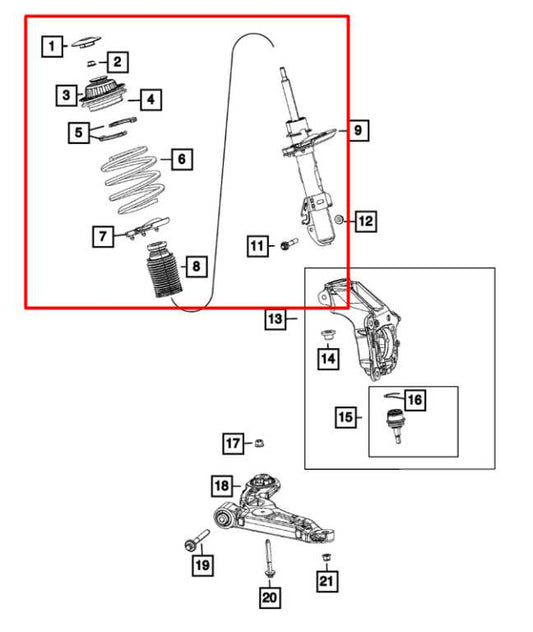 1
2
3
4
5
6
7
8
9
11
12
13
14
15
16
17
18
19
20
21