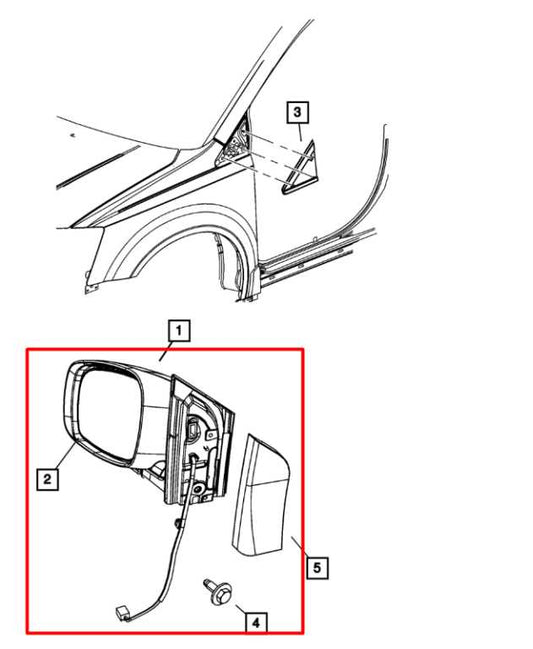 3
1
2
5
4