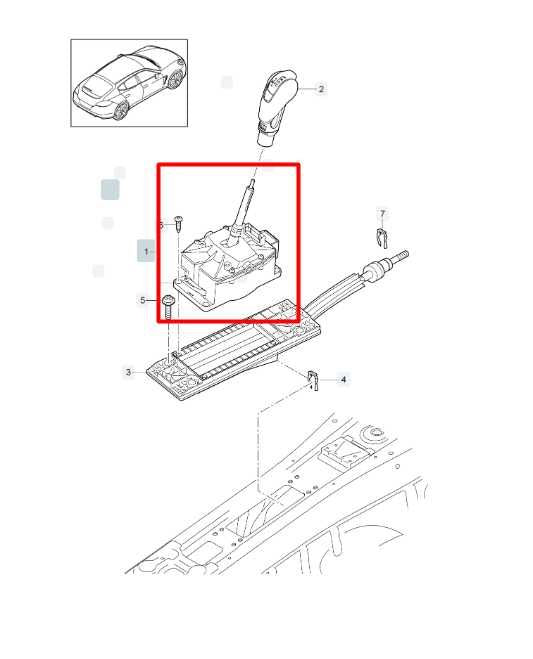 2
7
6
1
5
3
4