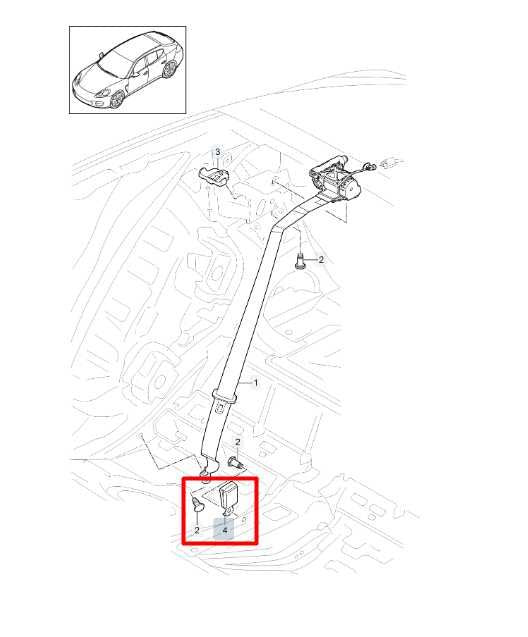 3
2
1
2
2
4