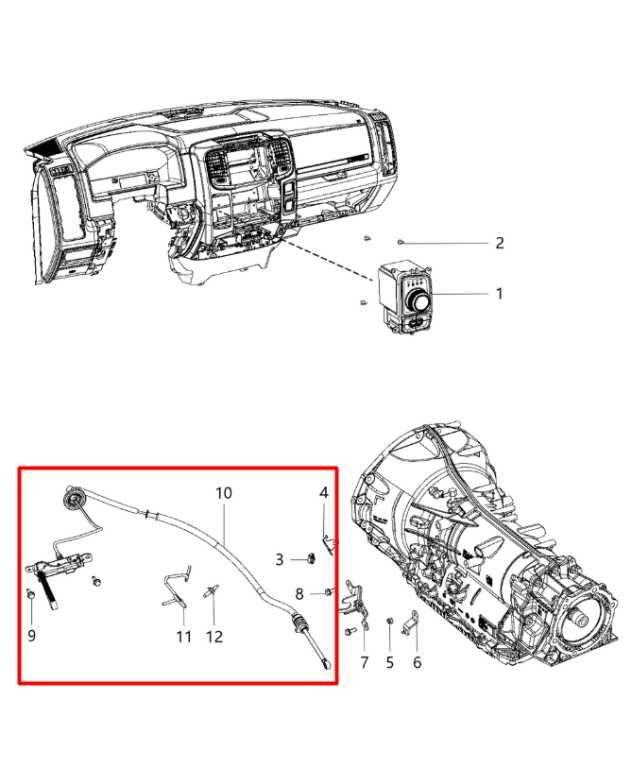 2
1
10
4
3
8
9
11
12
7
5
6