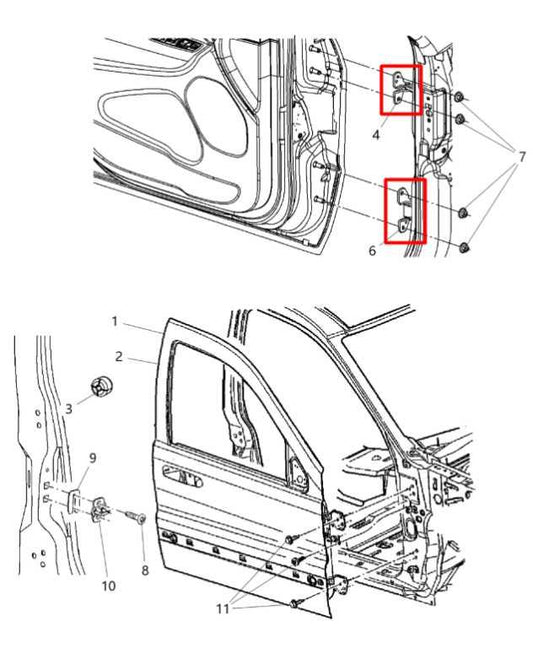 4
7
6
1
2
3
9
10
8
11