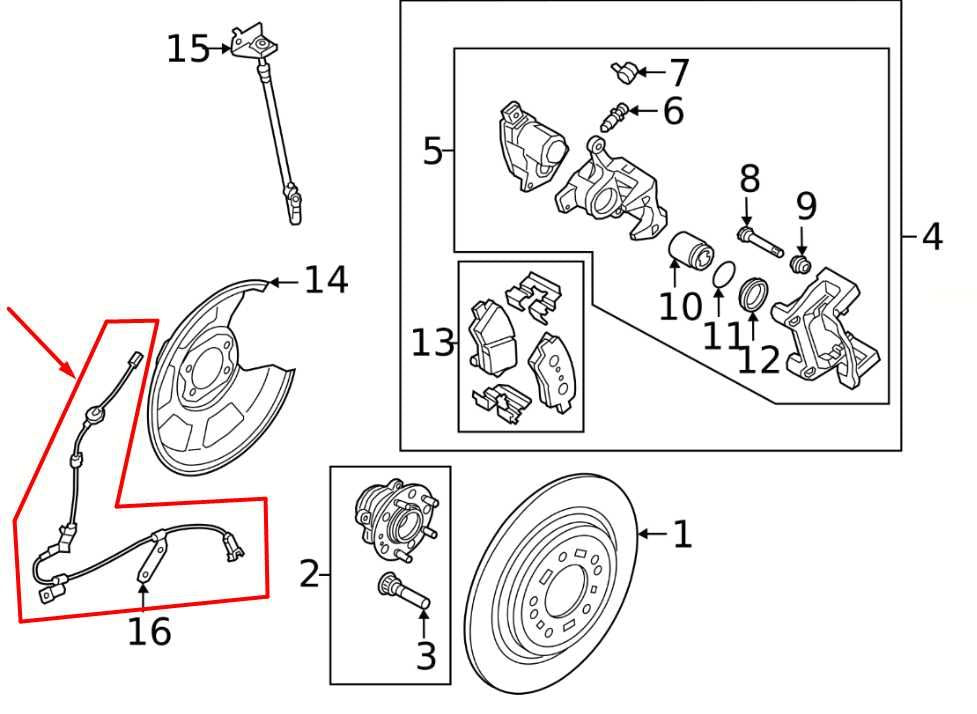 15
7
6
5
8
9
4
14
10
11
12
13
1
2
16
3