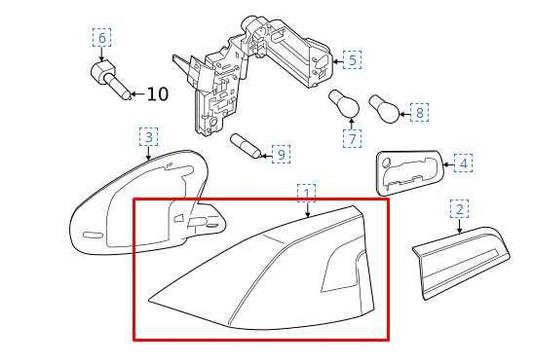 6
10
5
8
7
3
9
4
1
2