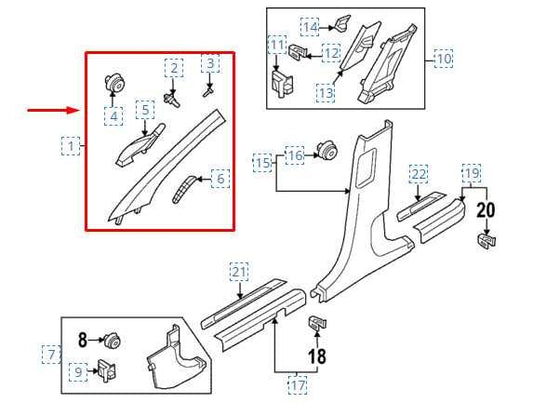 14
11
12
10
13
2
3
4
5
1
6
15
16
22
19
20
21
8
7
9
18
17