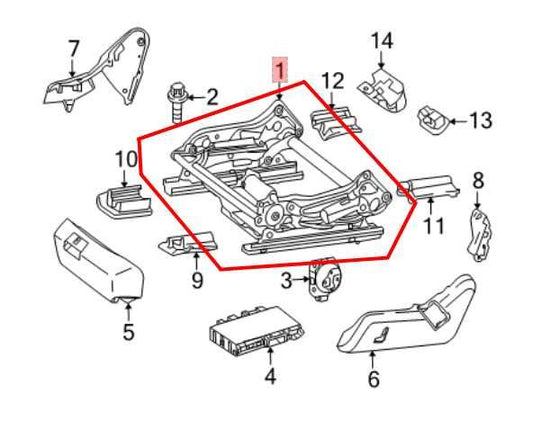 7
14
1
12
2
13
10
8
11
9
3
5
4
6