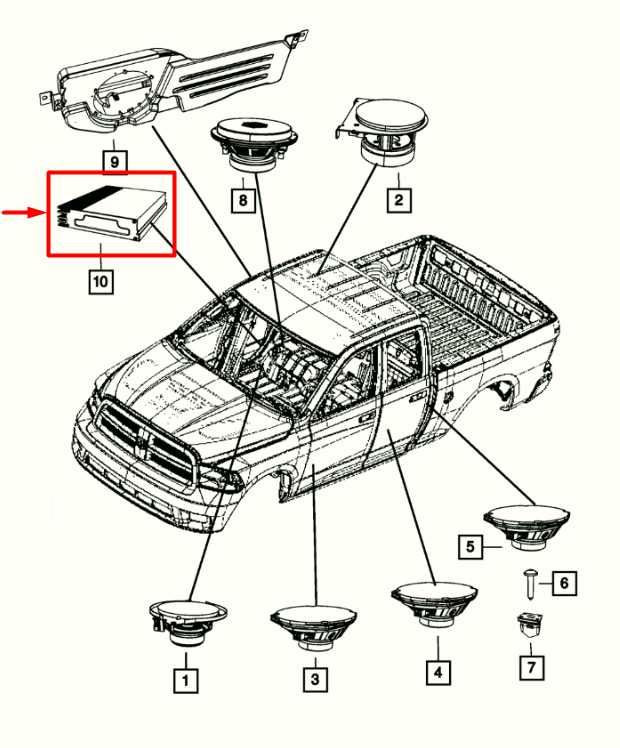 9
8
2
10
5
6
7
1
3
4