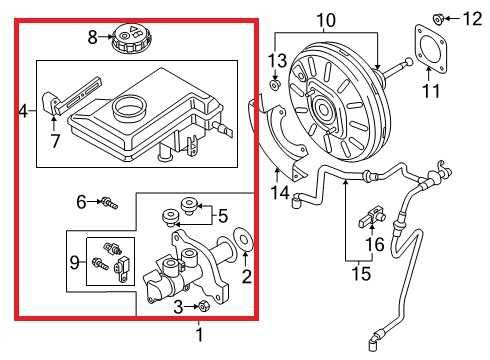 8
4
7
6
5
9
2
3
1
10
12
13
11
14
16
15