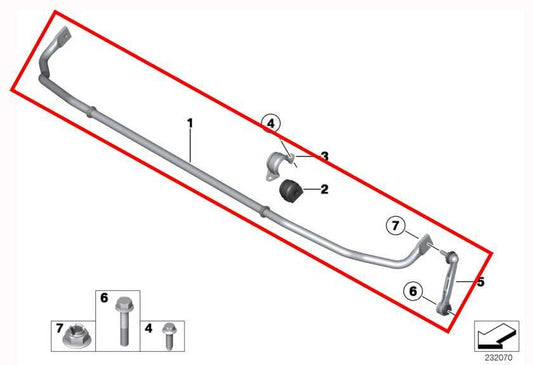 1
4
3
2
7
5
6
6
7
4
232070