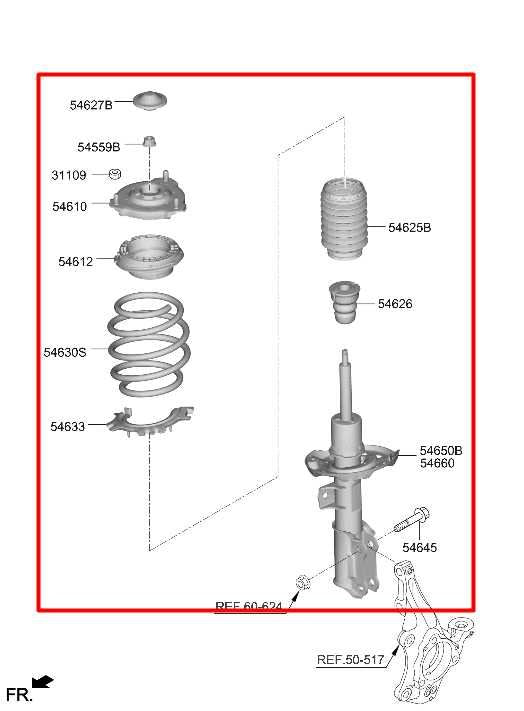 54627B
54559B
31109
54610
54612
54630S
54633
54625B
54626
54650B
54660
54645
REF.60-624
REF.50-517
FR.