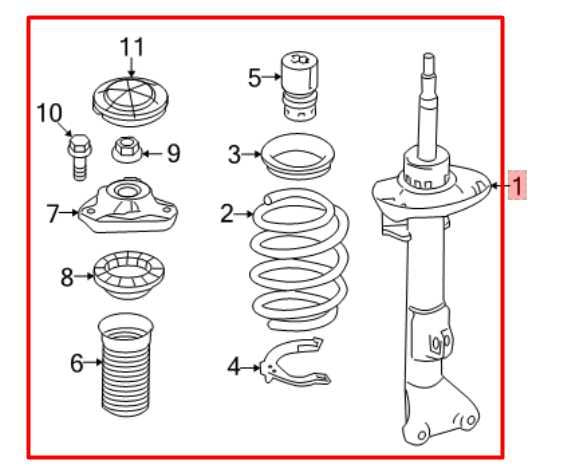 11
10
9
7
8
6
5
3
2
4
1