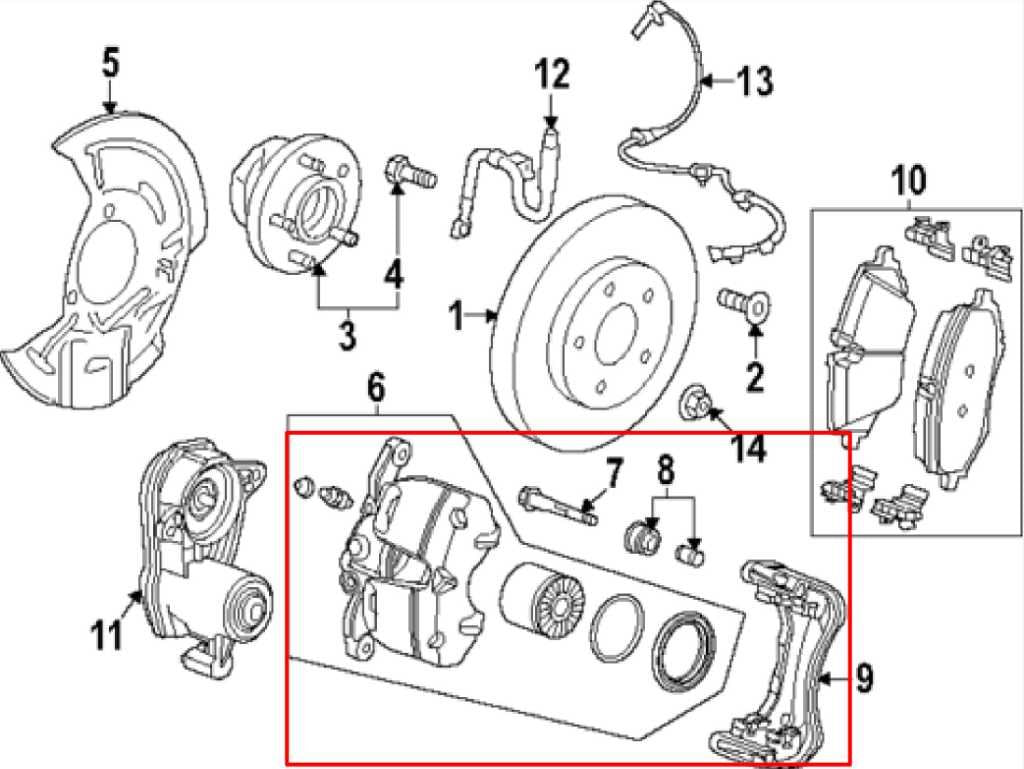 5
12
13
10
4
3
1
2
6
14
7
8
11
9