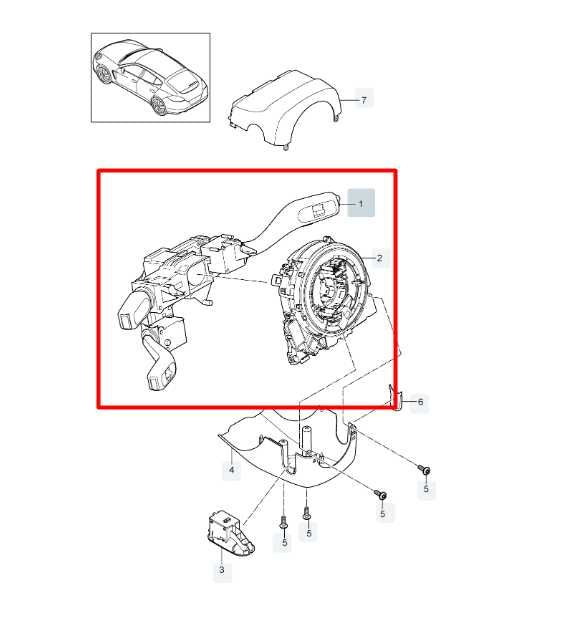 7
1
2
6
4
5
5
5
5
3