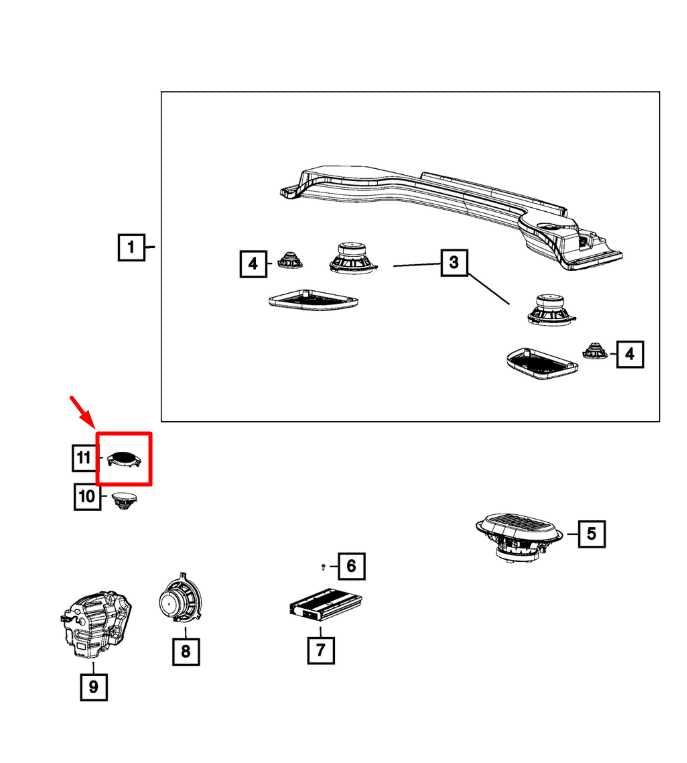 1
4
3
4
11
10
5
6
7
8
9