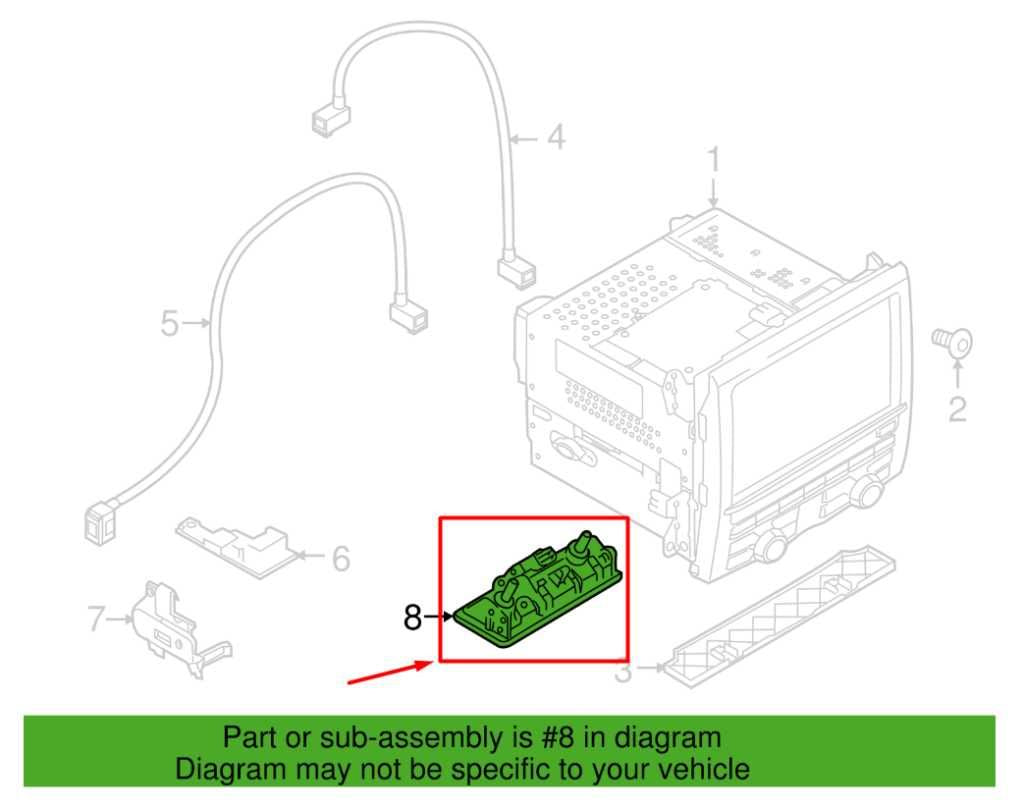 4

1

5

2

6

7

8

3

Part or sub-assembly is #8 in diagram
Diagram may not be specific to your vehicle