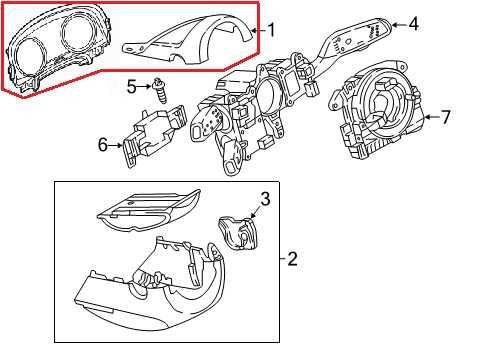 1
4
5
7
6
3
2