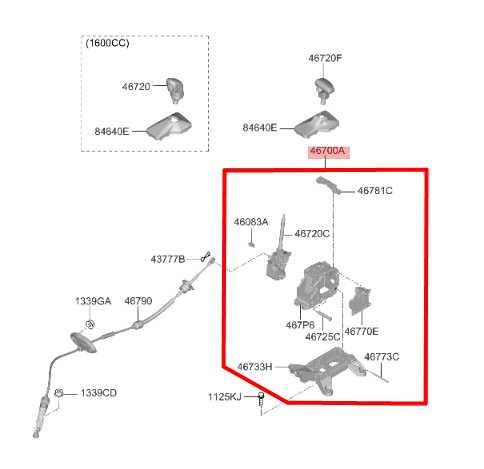 (1600CC)

46720

84640E

46720F

84640E

46700A

46781C

46083A

46720C

43777B

1339GA

46790

467P6

46725C

46770E

46733H

46773C

1339CD

1125KJ