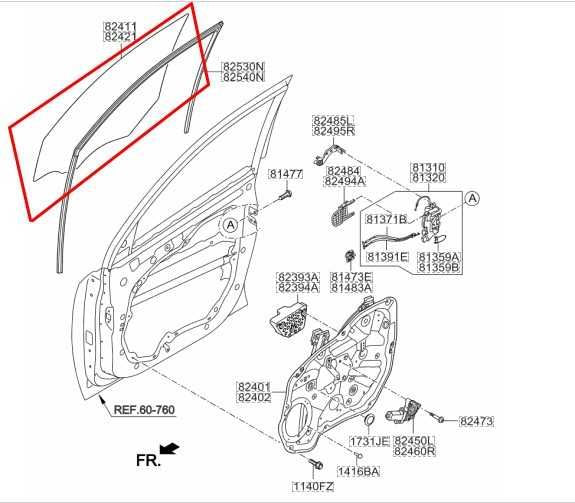 82411
82421

82530N
82540N

82485L
82495R

81477

82484
82494A

81310
81320

A

A

81371B

81391E

81359A
81359B

82393A
82394A

81473E
81483A

82401
82402

REF.60-760

82473

1731JE

82450L
82460R

FR.

1416BA

1140FZ