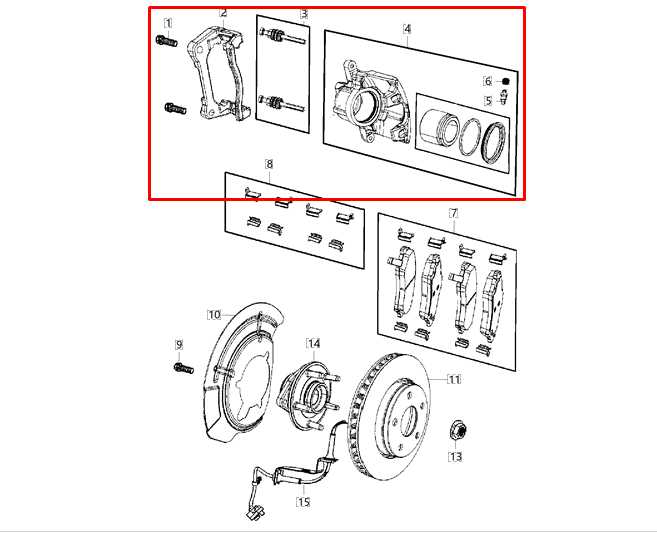 1
2
3
4
6
5
8
7
10
9
14
11
13
15