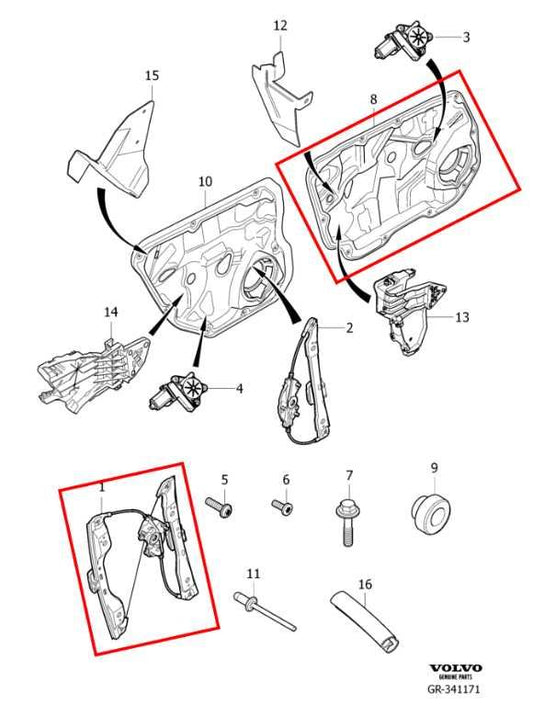 12
3
15
8
10
14
2
13
4
1
5
6
7
9
11
16
VOLVO
GENUINE PARTS
GR-341171